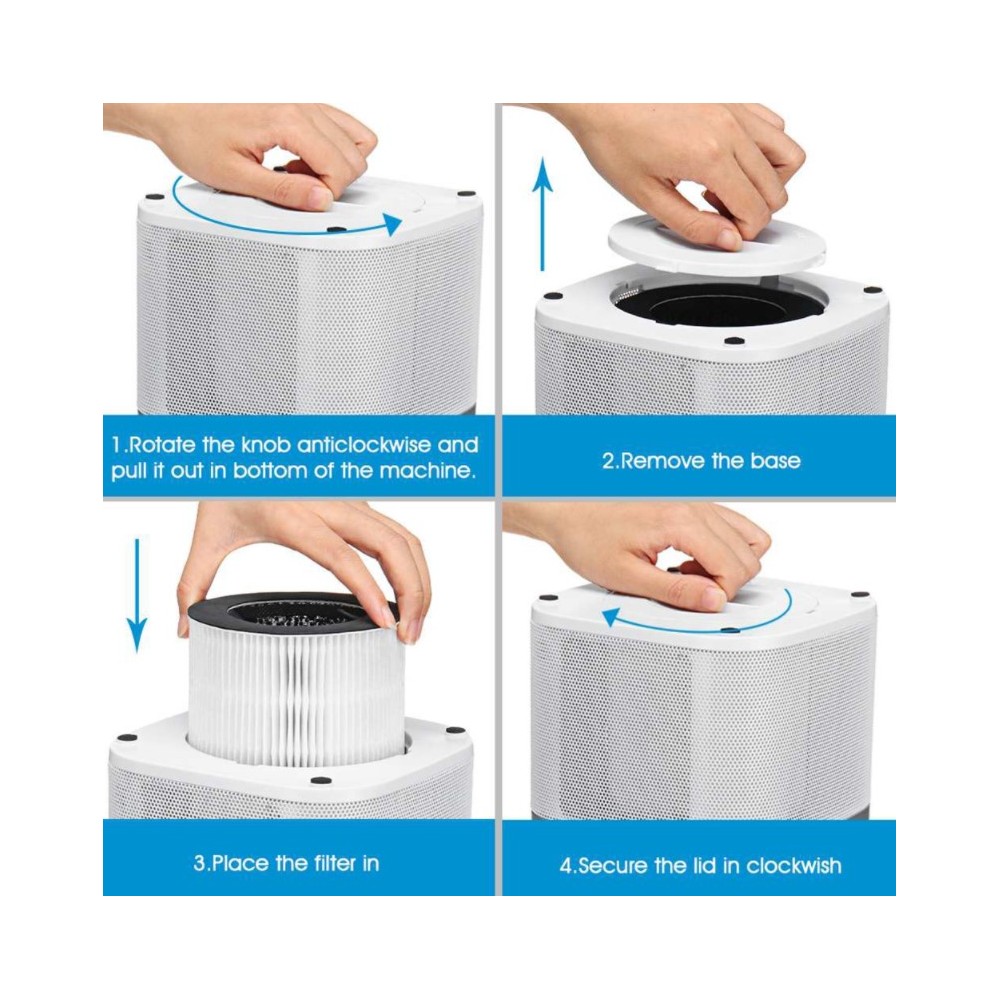 1.Rotate the knob anticlockwise and pull it out in bottom of the machine.

2.Remove the base

3.Place the filter in

4.Secure the lid in clockwish