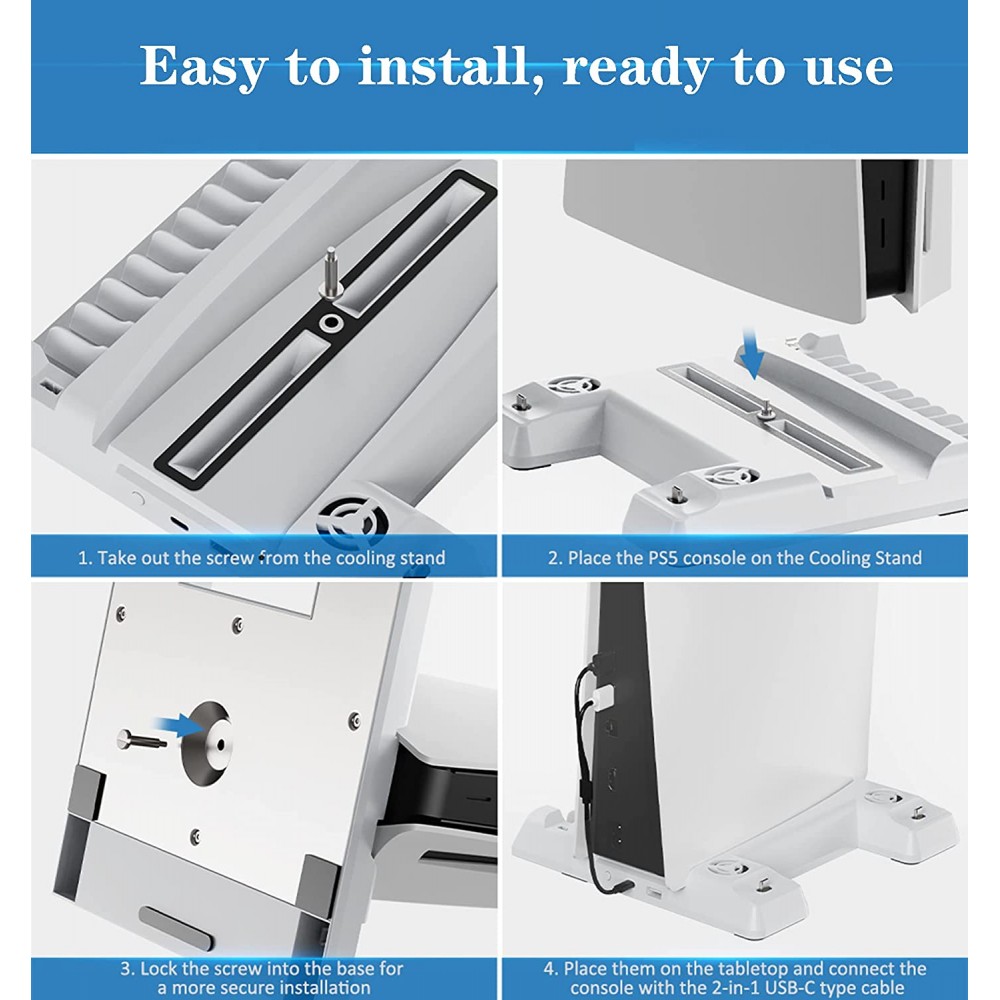 Easy to install, ready to use

1. Take out the screw from the cooling stand

2. Place the PS5 console on the Cooling Stand

3. Lock the screw into the base for a more secure installation

4. Place them on the tabletop and connect the console with the 2-in-1 USB-C type cable