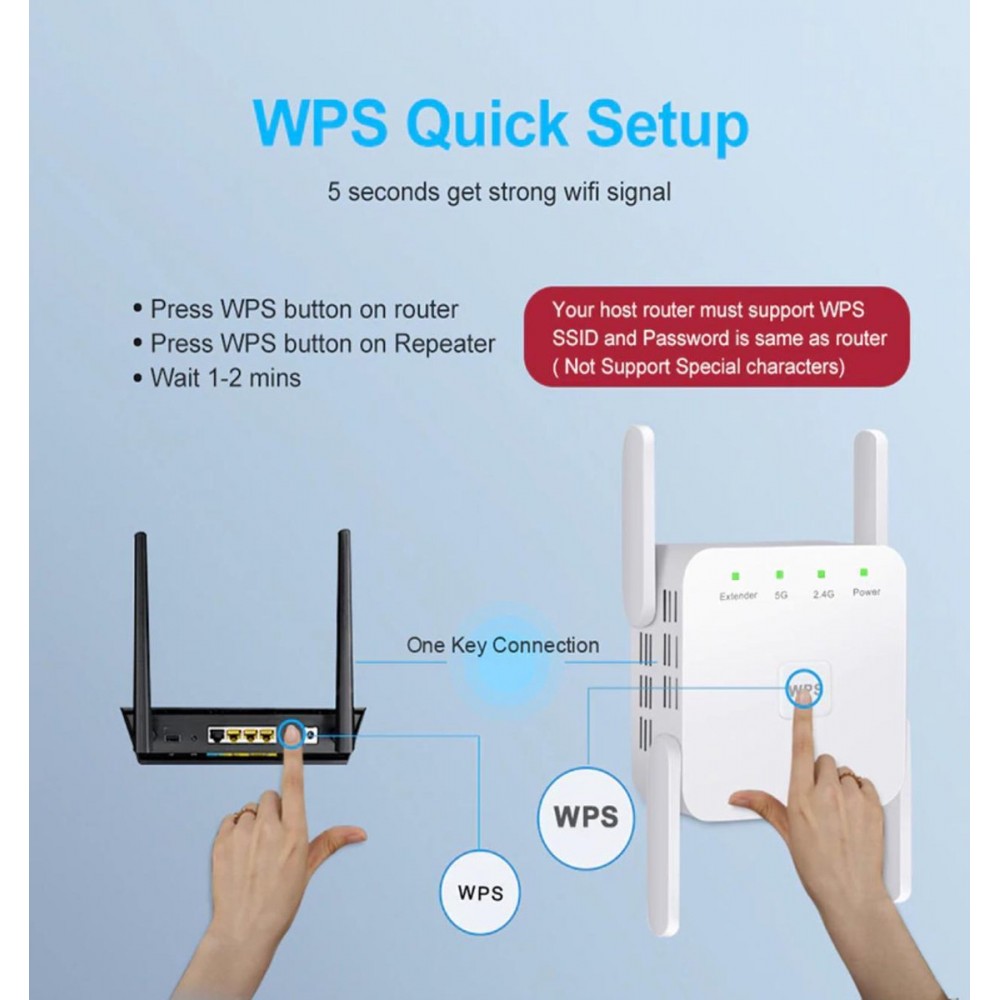 WPS Quick Setup

5 seconds get strong wifi signal

• Press WPS button on router
• Press WPS button on Repeater
• Wait 1-2 mins

Your host router must support WPS
SSID and Password is same as router
( Not Support Special characters)

Extender 5G 2.4G Power

One Key Connection

WPS

WPS

WPS