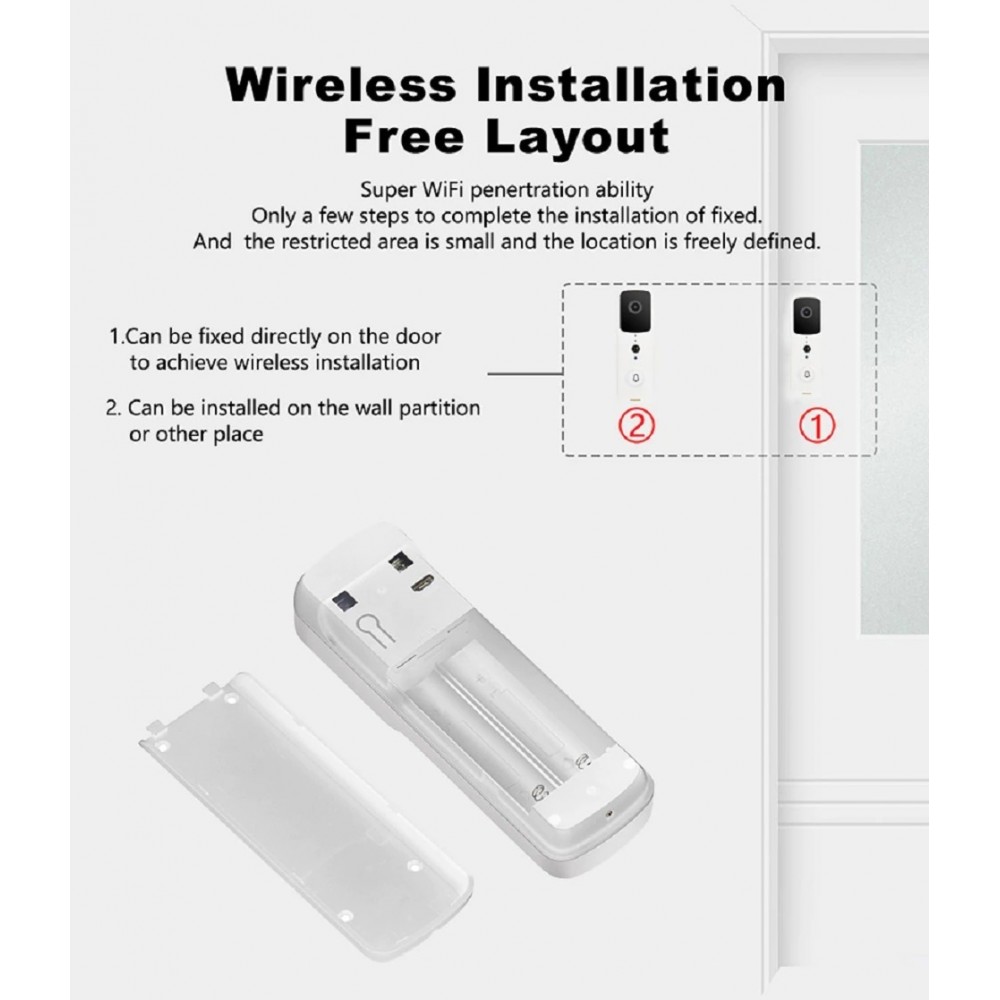 Wireless Installation
Free Layout

Super WiFi penertration ability
Only a few steps to complete the installation of fixed.
And the restricted area is small and the location is freely defined.

1.Can be fixed directly on the door to achieve wireless installation

2. Can be installed on the wall partition or other place

②

①