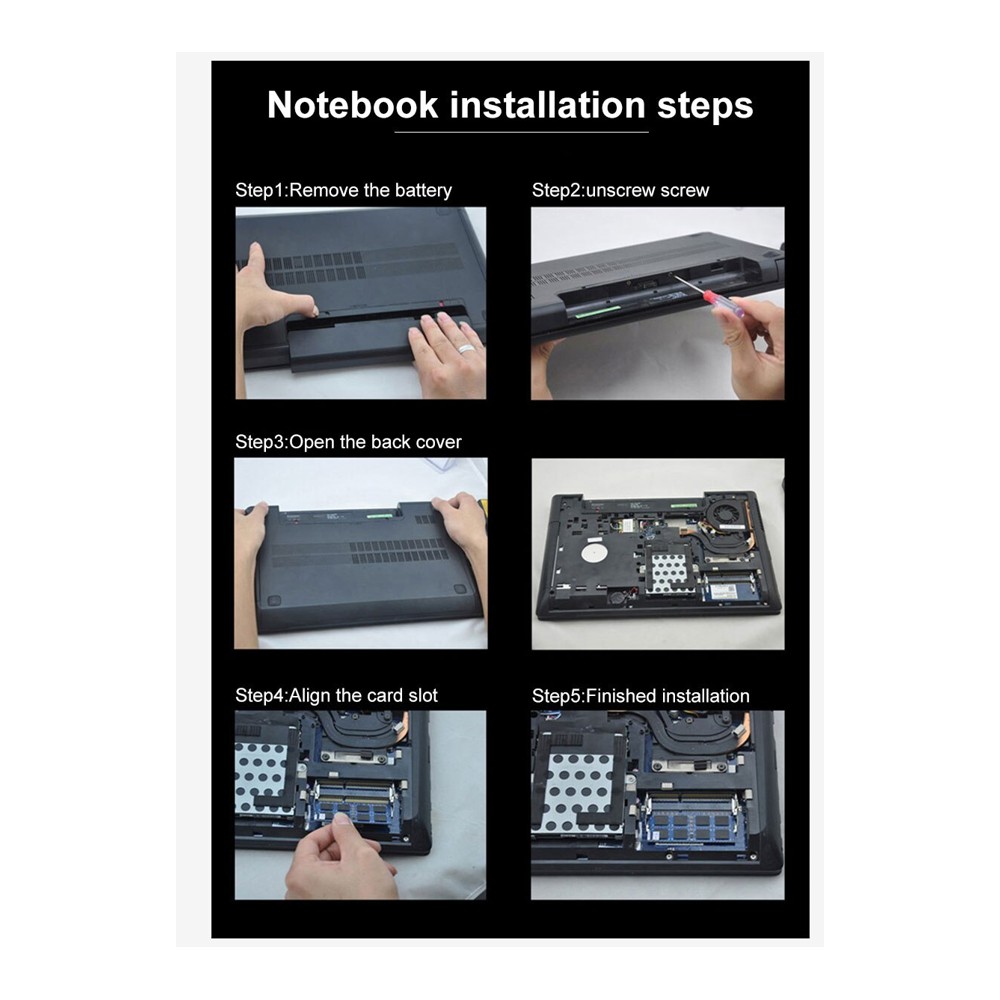 Notebook installation steps

Step1:Remove the battery

Step2:unscrew screw

Step3:Open the back cover

Step4:Align the card slot

Step5:Finished installation