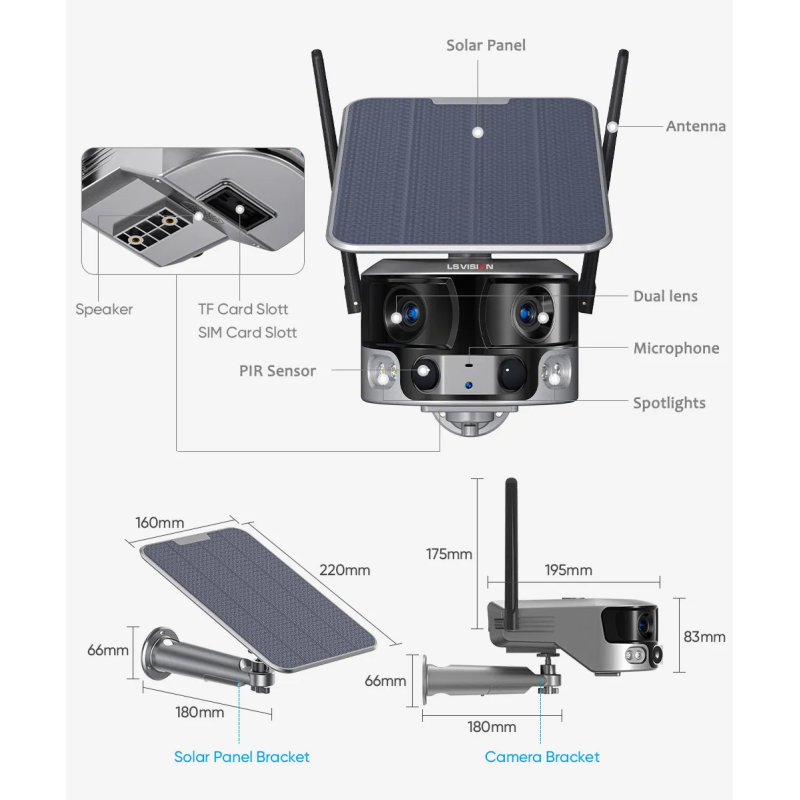 Solar Panel

Antenna

LSVISION

Speaker

TF Card Slott

SIM Card Slott

Dual lens

Microphone

PIR Sensor

Spotlights

160mm

220mm

66mm

180mm

Solar Panel Bracket

175mm

195mm

83mm

66mm

180mm

Camera Bracket